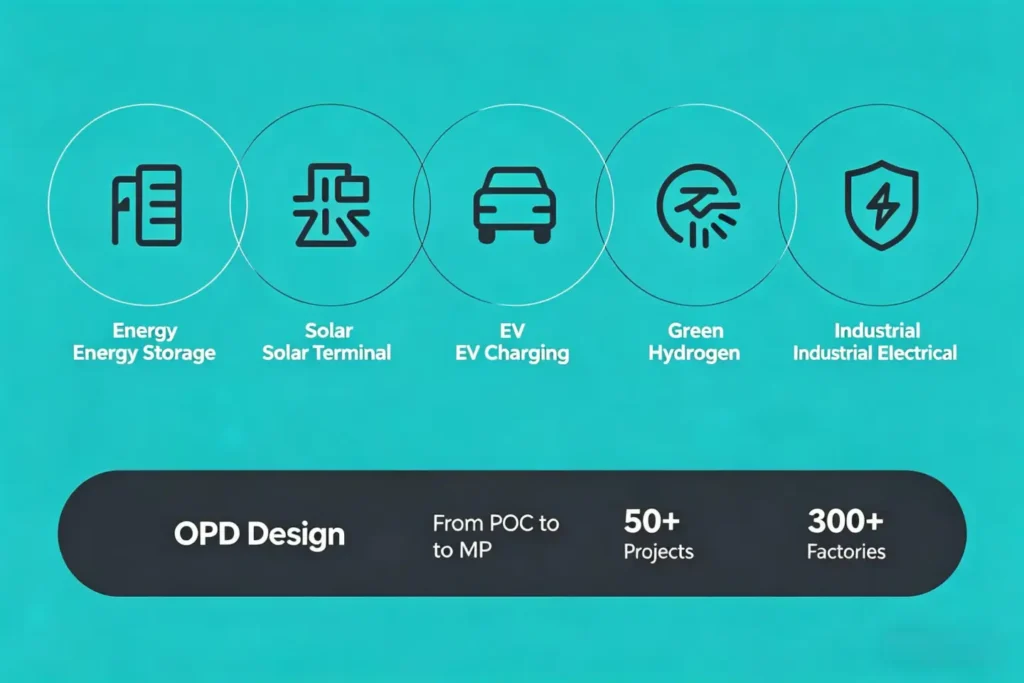 Energy
Energy Storage

Solar
Solar Terminal

EV
EV Charging

Green
Hydrogen

Industrial
Industrial Electrical

OPD Design

From POC to
to MP

50+
Projects

300+
Factories